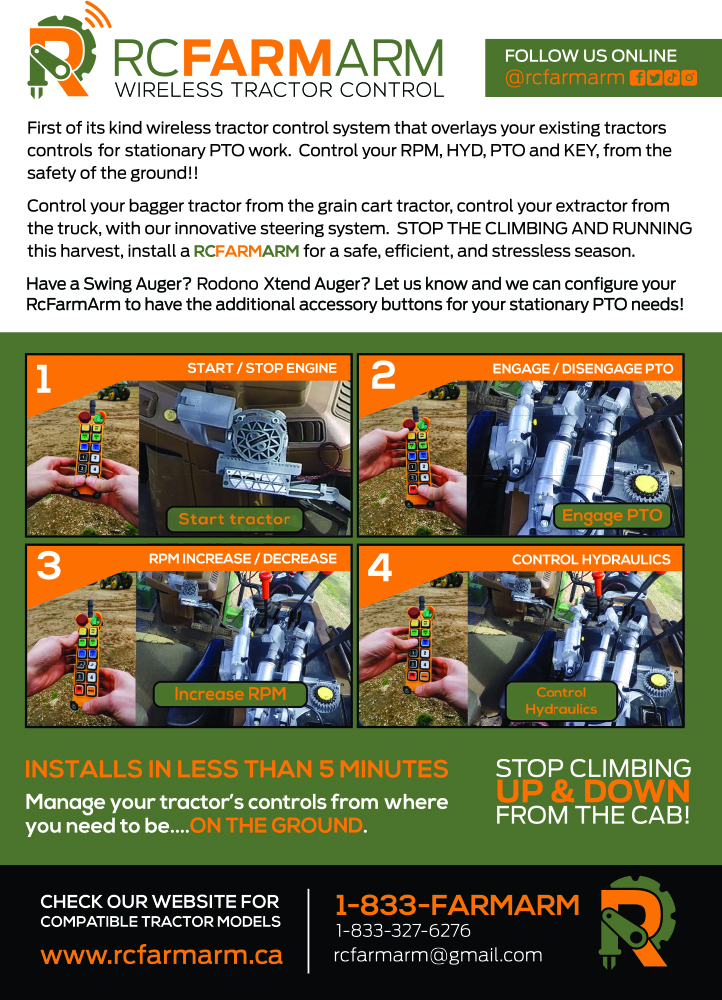 RCFARMARM
WIRELESS TRACTOR CONTROL

FOLLOW US ONLINE
@rcfarmarm

First of its kind wireless tractor control system that overlays your existing tractors controls for stationary PTO work. Control your RPM, HYD, PTO and KEY, from the safety of the ground!!

Control your bagger tractor from the grain cart tractor, control your extractor from the truck, with our innovative steering system. STOP THE CLIMBING AND RUNNING this harvest, install a RCFARMARM for a safe, efficient, and stressless season.

Have a Swing Auger? Rodono Xtend Auger? Let us know and we can configure your RcFarmArm to have the additional accessory buttons for your stationary PTO needs!

1 START / STOP ENGINE
Start tractor

2 ENGAGE / DISENGAGE PTO
Engage PTO

3 RPM INCREASE / DECREASE
Increase RPM

4 CONTROL HYDRAULICS
Control Hydraulics

INSTALLS IN LESS THAN 5 MINUTES
Manage your tractor's controls from where you need to be....ON THE GROUND.

STOP CLIMBING UP & DOWN FROM THE CAB!

CHECK OUR WEBSITE FOR COMPATIBLE TRACTOR MODELS
www.rcfarmarm.ca

1-833-FARMARM
1-833-327-6276
rcfarmarm@gmail.com